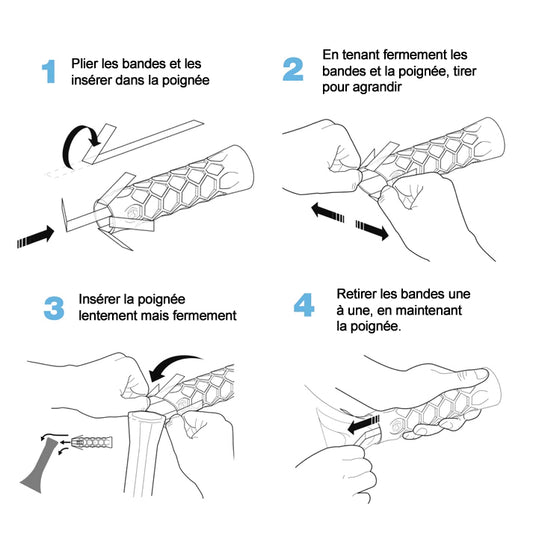 1 Plier les bandes et les insérer dans la poignée

2 En tenant fermement les bandes et la poignée, tirer pour agrandir

3 Insérer la poignée lentement mais fermement

4 Retirer les bandes une à une, en maintenant la poignée.