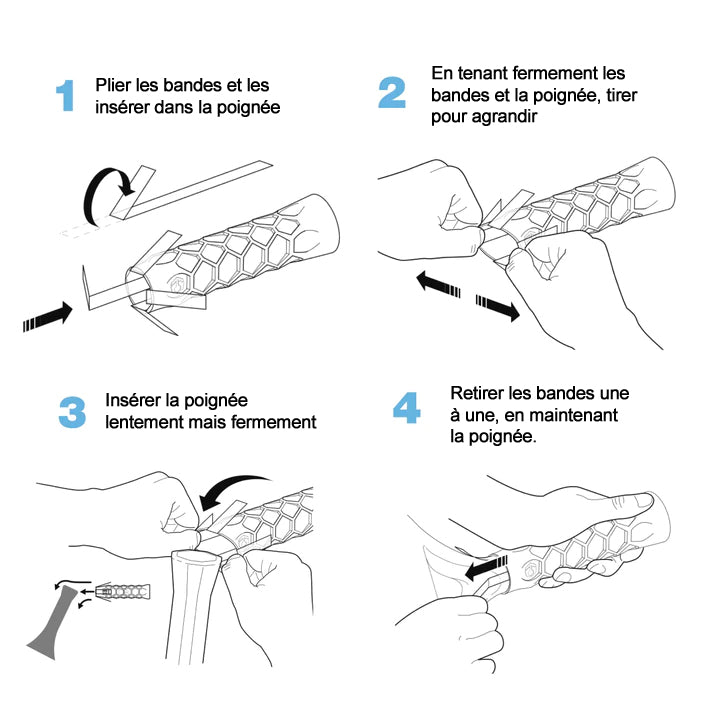 1 Plier les bandes et les insérer dans la poignée

2 En tenant fermement les bandes et la poignée, tirer pour agrandir

3 Insérer la poignée lentement mais fermement

4 Retirer les bandes une à une, en maintenant la poignée.